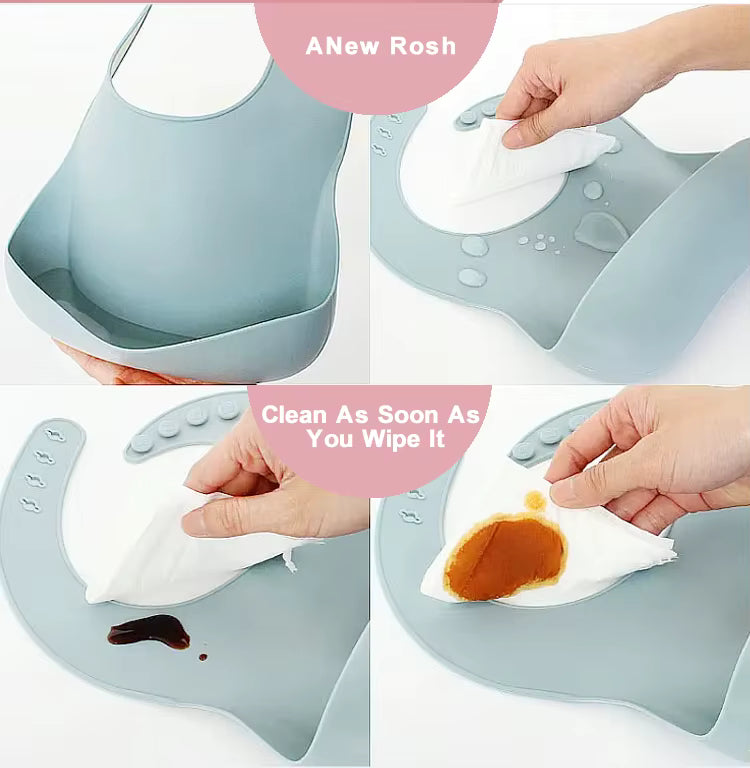 ANew Rosh

Clean As Soon As You Wipe It